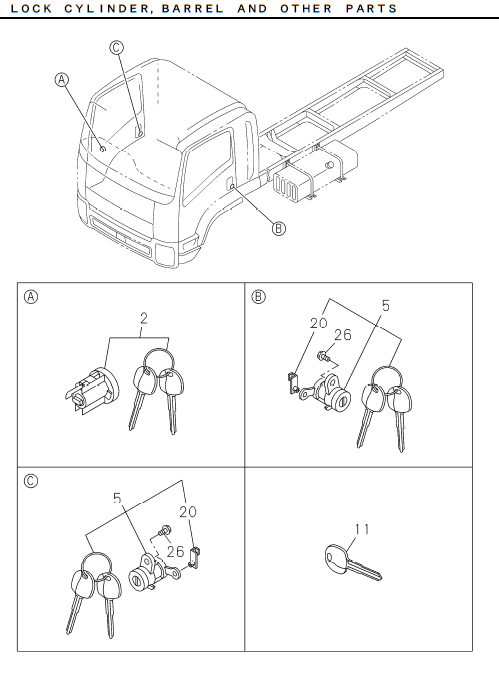 LOCK CYLINDER, BARREL AND OTHER PARTS

C
A
B

A
2

B
20
5
26

C
5
20
26

11